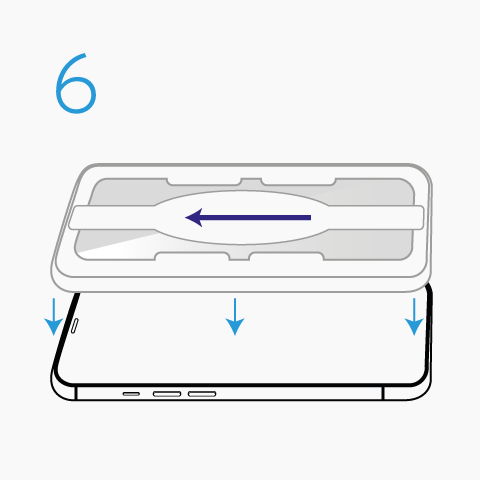 6